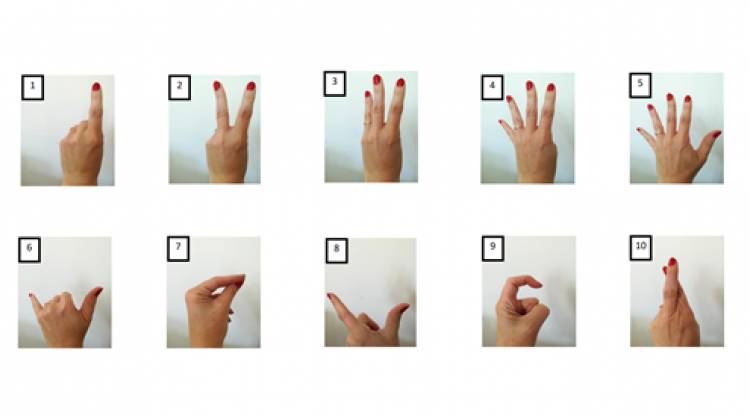 1

2

3

4

5

6

7

8

9

10